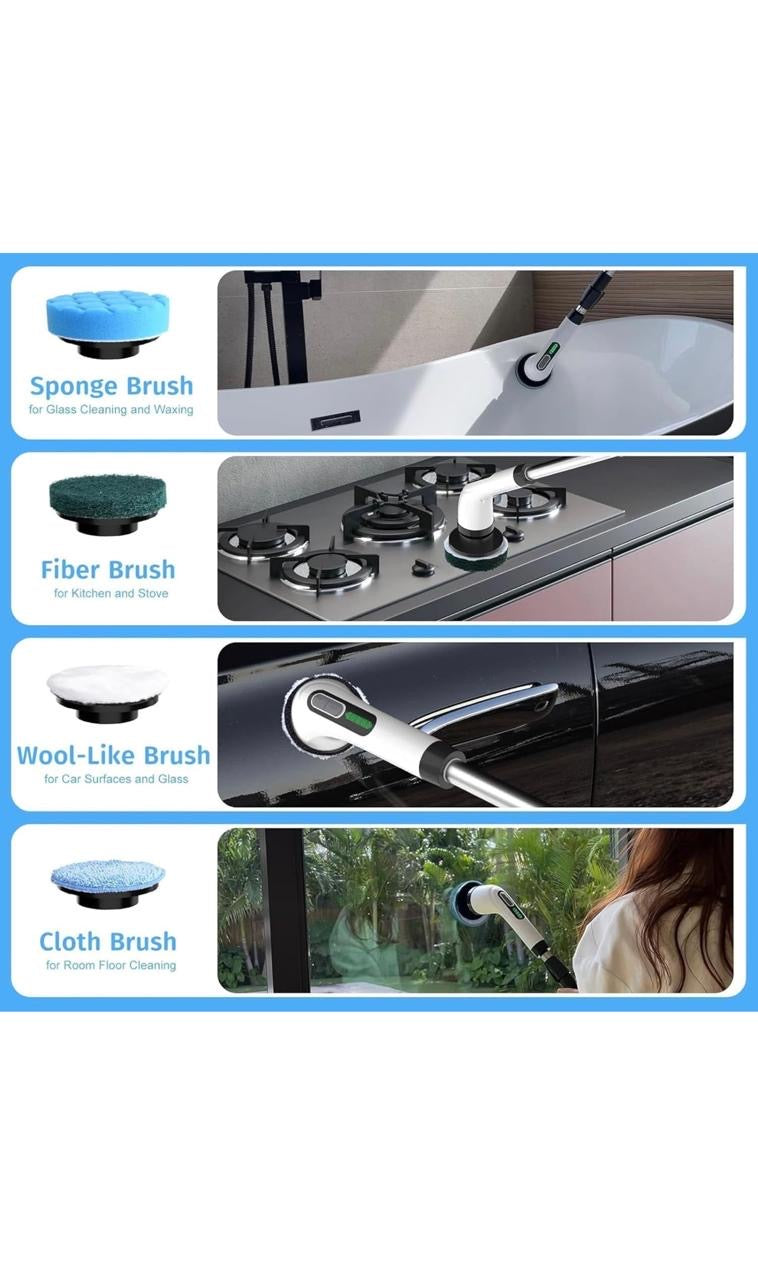 Sponge Brush
for Glass Cleaning and Waxing

Fiber Brush
for Kitchen and Stove

Wool-Like Brush
for Car Surfaces and Glass

Cloth Brush
for Room Floor Cleaning