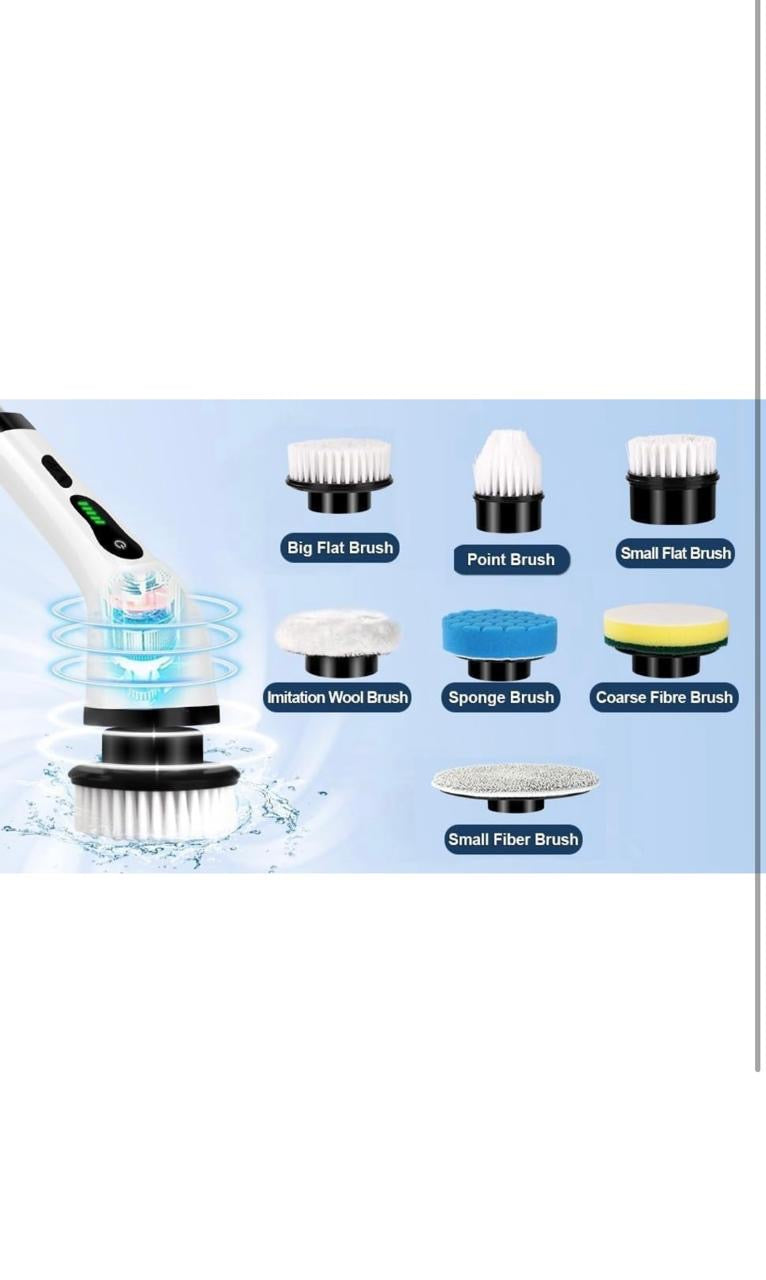 Big Flat Brush

Point Brush

Small Flat Brush

Imitation Wool Brush

Sponge Brush

Coarse Fibre Brush

Small Fiber Brush